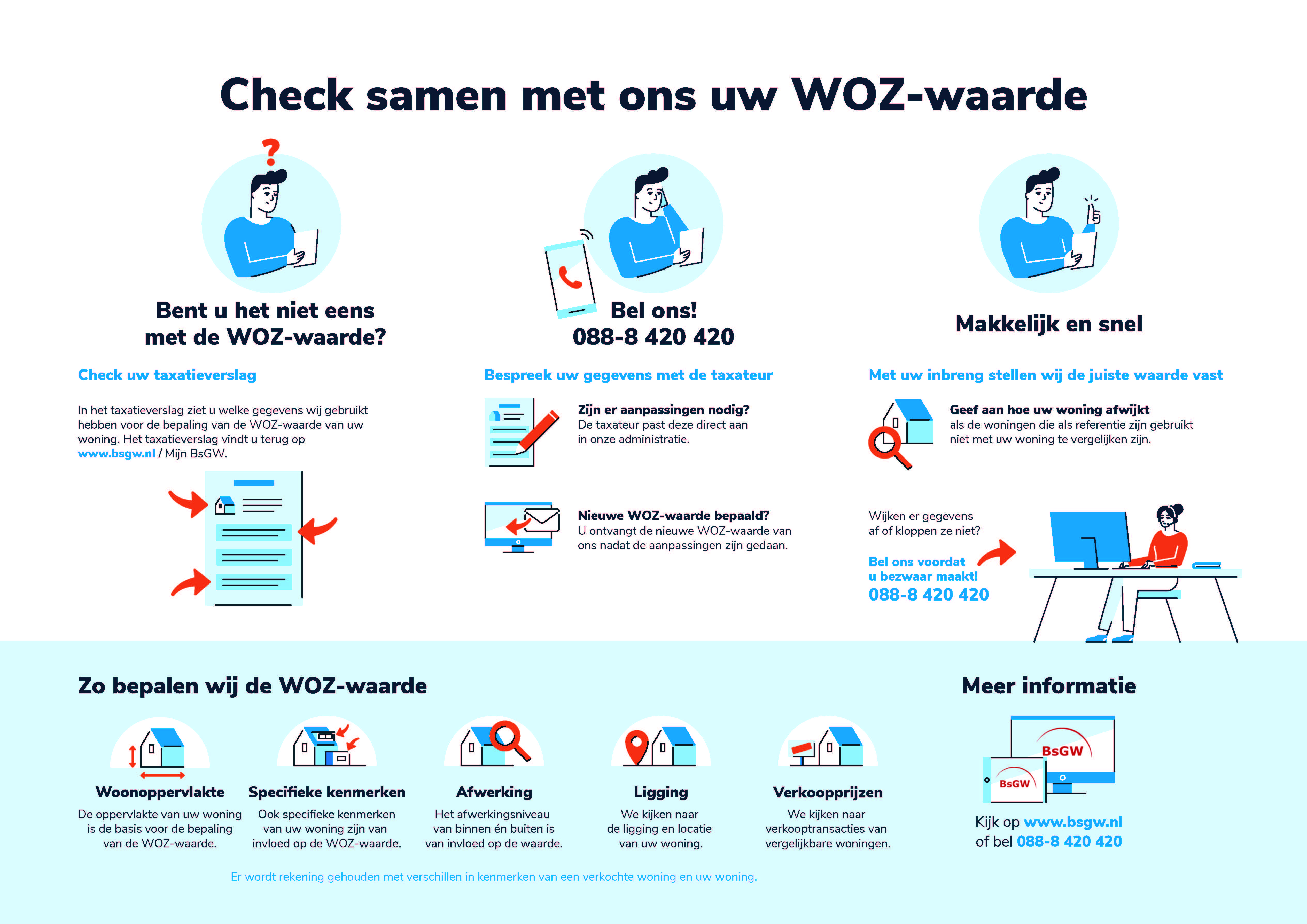 Check samen met ons uw WOZ-waarde

?

Bent u het niet eens met de WOZ-waarde?

Check uw taxatieverslag

In het taxatieverslag ziet u welke gegevens wij gebruikt hebben voor de bepaling van de WOZ-waarde van uw woning. Het taxatieverslag vindt u terug op www.bsgw.nl / Mijn BsGW.

Bel ons! 088-8 420 420

Bespreek uw gegevens met de taxateur

Zijn er aanpassingen nodig?
De taxateur past deze direct aan in onze administratie.

Nieuwe WOZ-waarde bepaald?
U ontvangt de nieuwe WOZ-waarde van ons nadat de aanpassingen zijn gedaan.

Makkelijk en snel

Met uw inbreng stellen wij de juiste waarde vast

Geef aan hoe uw woning afwijkt
als de woningen die als referentie zijn gebruikt niet met uw woning te vergelijken zijn.

Wijken er gegevens af of kloppen ze niet?

Bel ons voordat u bezwaar maakt!
088-8 420 420

Zo bepalen wij de WOZ-waarde

Woonoppervlakte
De oppervlakte van uw woning is de basis voor de bepaling van de WOZ-waarde.

Specifieke kenmerken
Ook specifieke kenmerken van uw woning zijn van invloed op de WOZ-waarde.

Afwerking
Het afwerkingsniveau van binnen én buiten is van invloed op de waarde.

Ligging
We kijken naar de ligging en locatie van uw woning.

Verkoopprijzen
We kijken naar verkooptransacties van vergelijkbare woningen.

Er wordt rekening gehouden met verschillen in kenmerken van een verkochte woning en uw woning.

Meer informatie

BsGW
BsGW

Kijk op www.bsgw.nl of bel 088-8 420 420